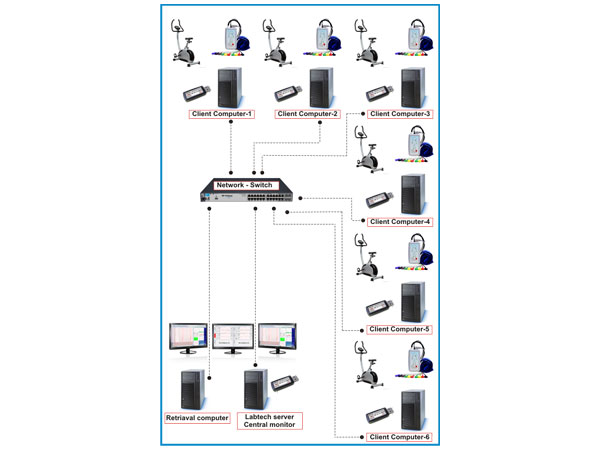 Client Computer-1

Client Computer-2

Client Computer-3

Network - Switch

Client Computer-4

Client Computer-5

Retriaval computer

Labtech server
Central monitor

Client Computer-6